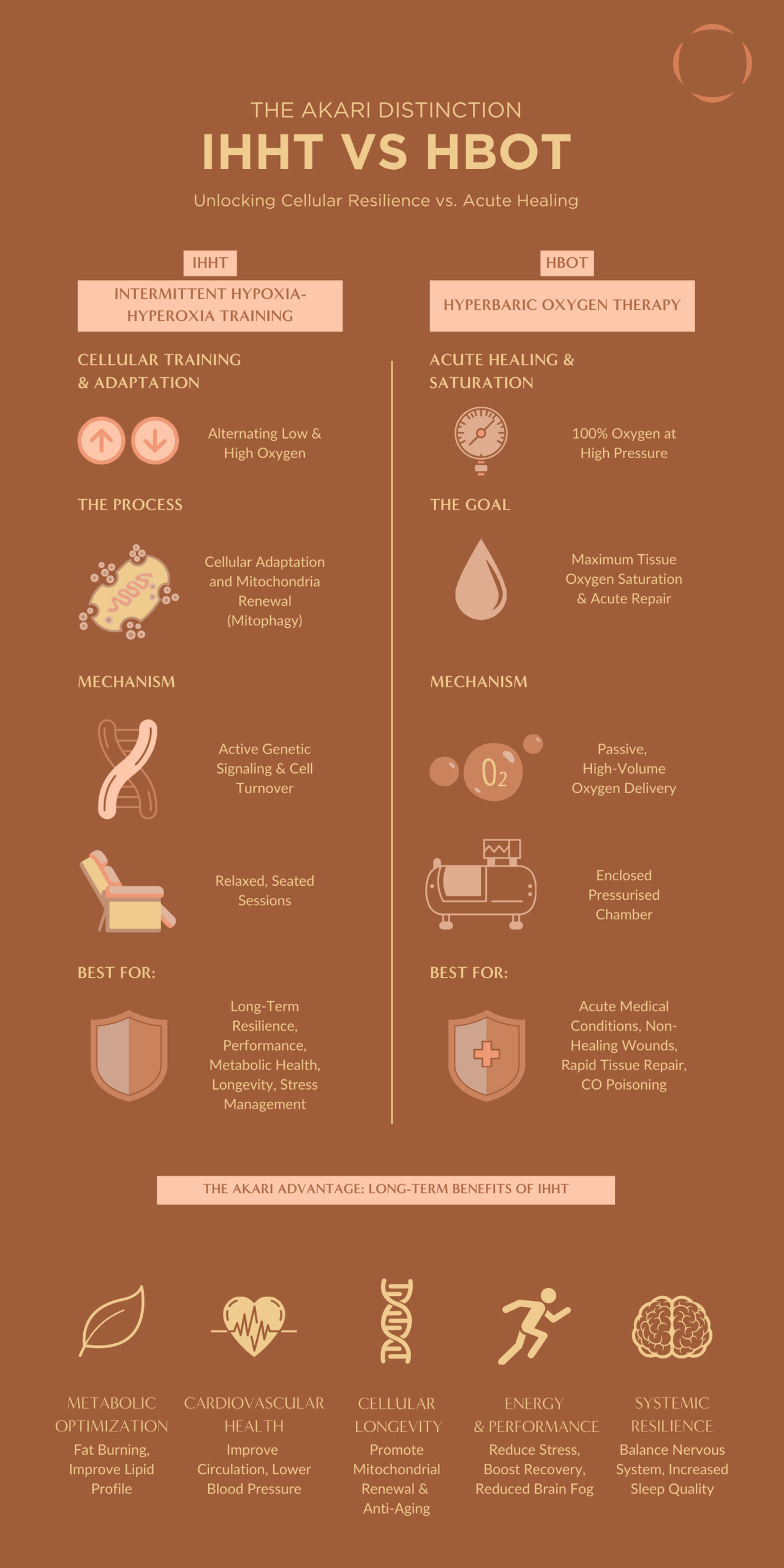 THE AKARI DISTINCTION

IHHT VS HBOT

Unlocking Cellular Resilience vs. Acute Healing

IHHT

INTERMITTENT HYPOXIA-HYPEROXIA TRAINING

CELLULAR TRAINING & ADAPTATION

Alternating Low & High Oxygen

THE PROCESS

Cellular Adaptation and Mitochondria Renewal (Mitophagy)

MECHANISM

Active Genetic Signaling & Cell Turnover

Relaxed, Seated Sessions

BEST FOR:

Long-Term Resilience, Performance, Metabolic Health, Longevity, Stress Management

HBOT

HYPERBARIC OXYGEN THERAPY

ACUTE HEALING & SATURATION

100% Oxygen at High Pressure

THE GOAL

Maximum Tissue Oxygen Saturation & Acute Repair

MECHANISM

$O_2$

Passive, High-Volume Oxygen Delivery

Enclosed Pressurised Chamber

BEST FOR:

Acute Medical Conditions, Non-Healing Wounds, Rapid Tissue Repair, CO Poisoning

THE AKARI ADVANTAGE: LONG-TERM BENEFITS OF IHHT

METABOLIC OPTIMIZATION
Fat Burning, Improve Lipid Profile

CARDIOVASCULAR HEALTH
Improve Circulation, Lower Blood Pressure

CELLULAR LONGEVITY
Promote Mitochondrial Renewal & Anti-Aging

ENERGY & PERFORMANCE
Reduce Stress, Boost Recovery, Reduced Brain Fog

SYSTEMIC RESILIENCE
Balance Nervous System, Increased Sleep Quality